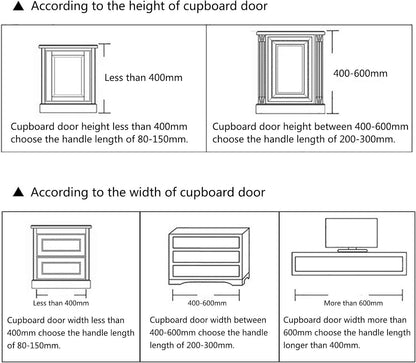 ▲ According to the height of cupboard door

Less than 400mm

Cupboard door height less than 400mm choose the handle length of 80-150mm.

400-600mm

Cupboard door height between 400-600mm choose the handle length of 200-300mm.

▲ According to the width of cupboard door

Less than 400mm

Cupboard door width less than 400mm choose the handle length of 80-150mm.

400-600mm

Cupboard door width between 400-600mm choose the handle length of 200-300mm.

More than 600mm

Cupboard door width more than 600mm choose the handle length longer than 400mm.